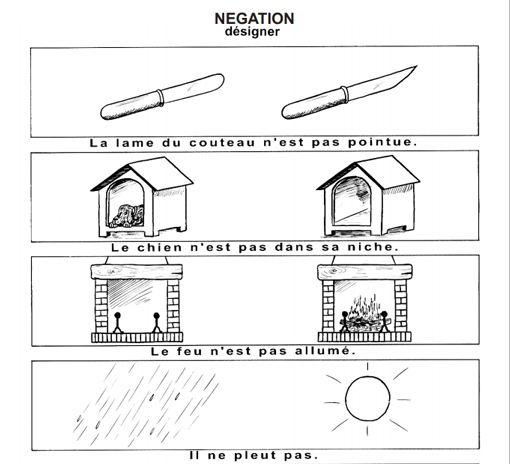 NEGATION
désigner

La lame du couteau n'est pas pointue.

Le chien n'est pas dans sa niche.

Le feu n'est pas allumé.

Il ne pleut pas.